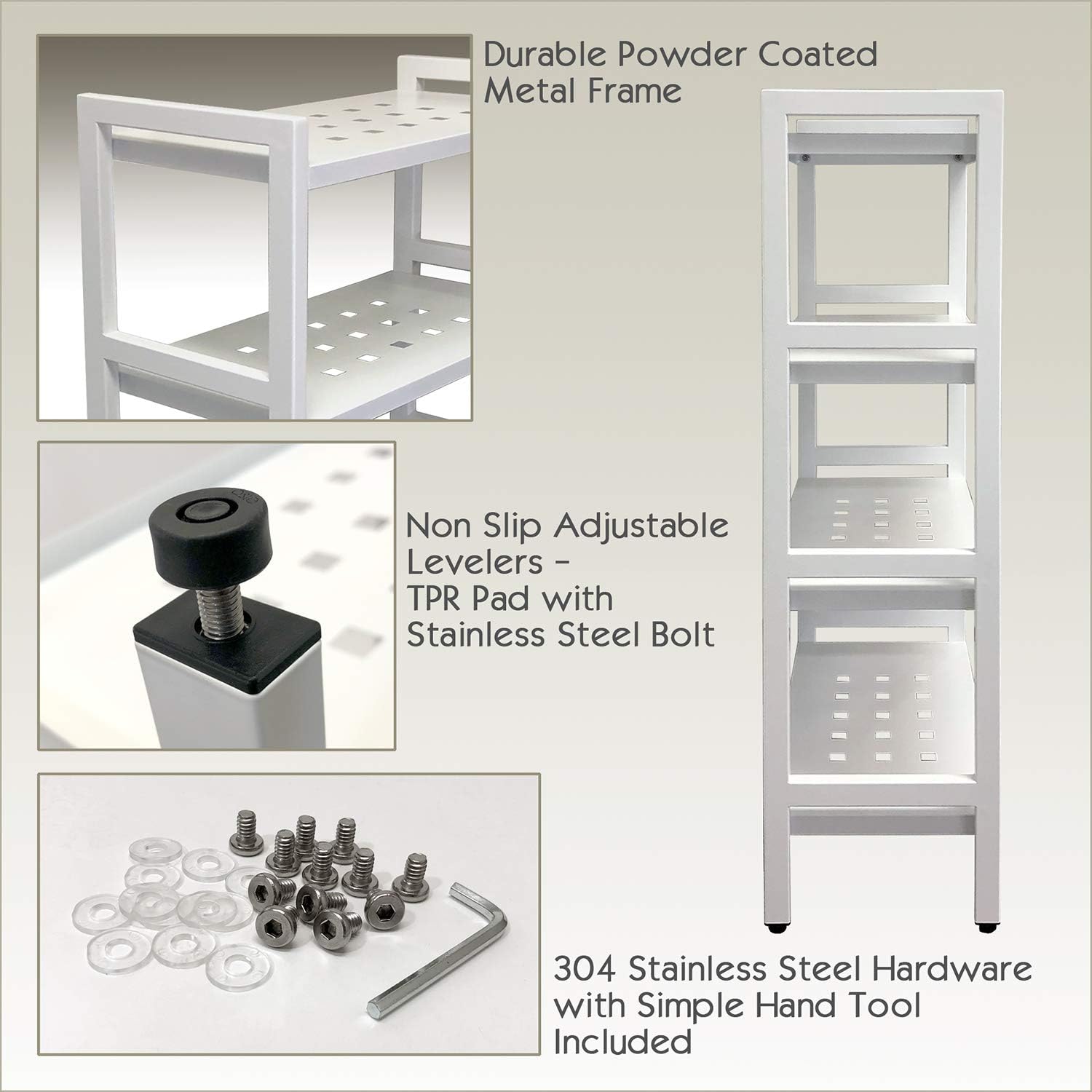 Durable Powder Coated Metal Frame

Non Slip Adjustable Levelers - TPR Pad with Stainless Steel Bolt

304 Stainless Steel Hardware with Simple Hand Tool Included